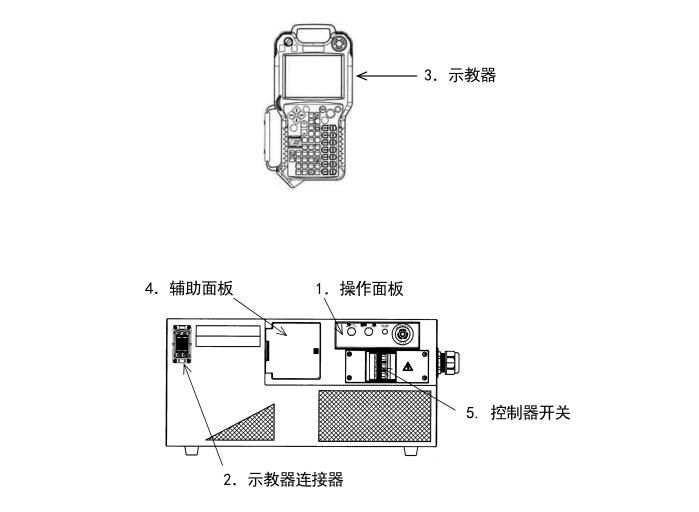 3. 示教器

4. 辅助面板

1. 操作面板

5. 控制器开关

2. 示教器连接器