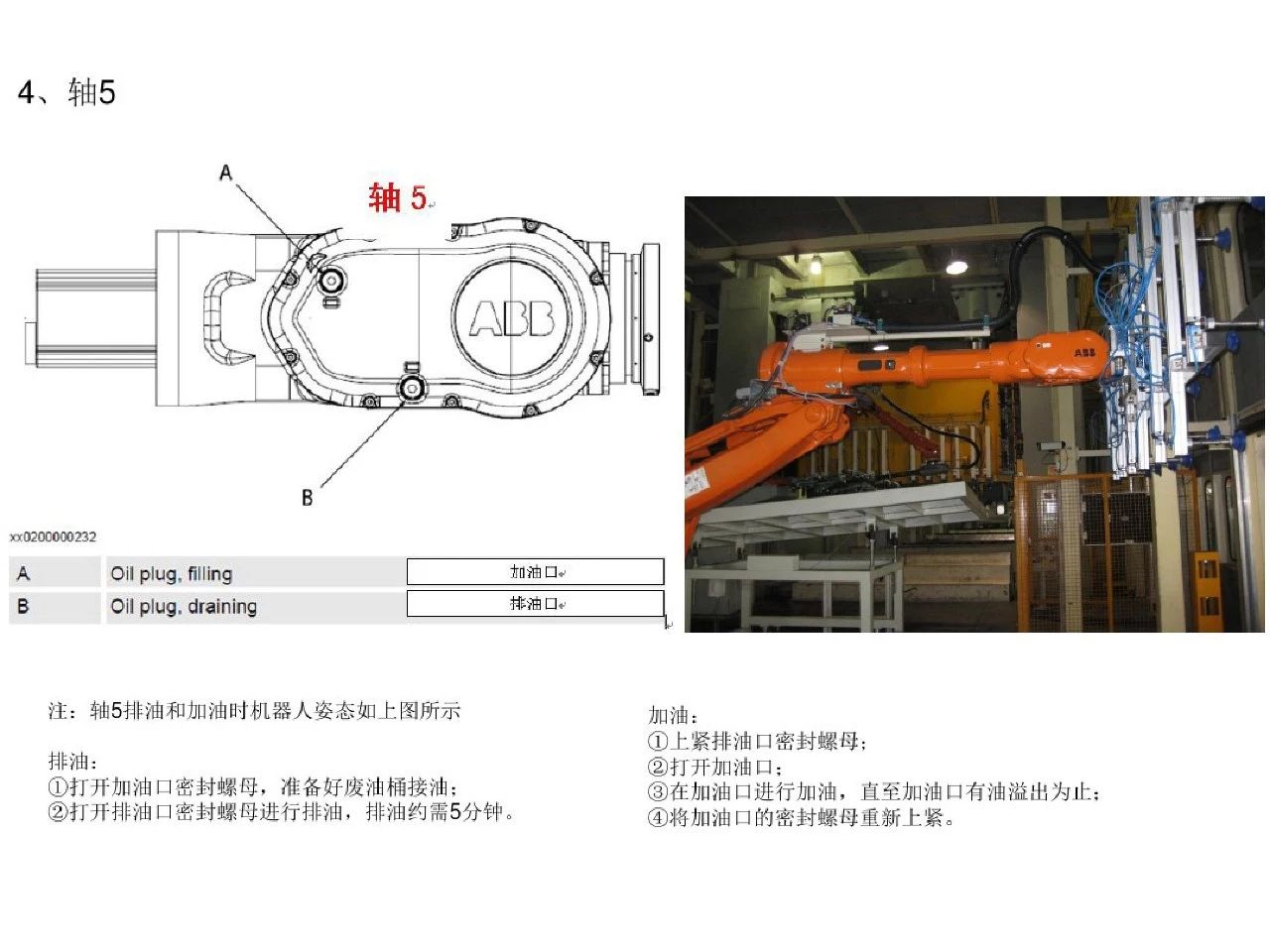 4、轴5

A

轴 5

ABB

B

xx0200000232

| A | Oil plug, filling | 加油口 |
|---|---|---|
| B | Oil plug, draining | 排油口 |

ABB

注：轴5排油和加油时机器人姿态如上图所示

排油：
①打开加油口密封螺母，准备好废油桶接油；
②打开排油口密封螺母进行排油，排油约需5分钟。

加油：
①上紧排油口密封螺母；
②打开加油口；
③在加油口进行加油，直至加油口有油溢出为止；
④将加油口的密封螺母重新上紧。