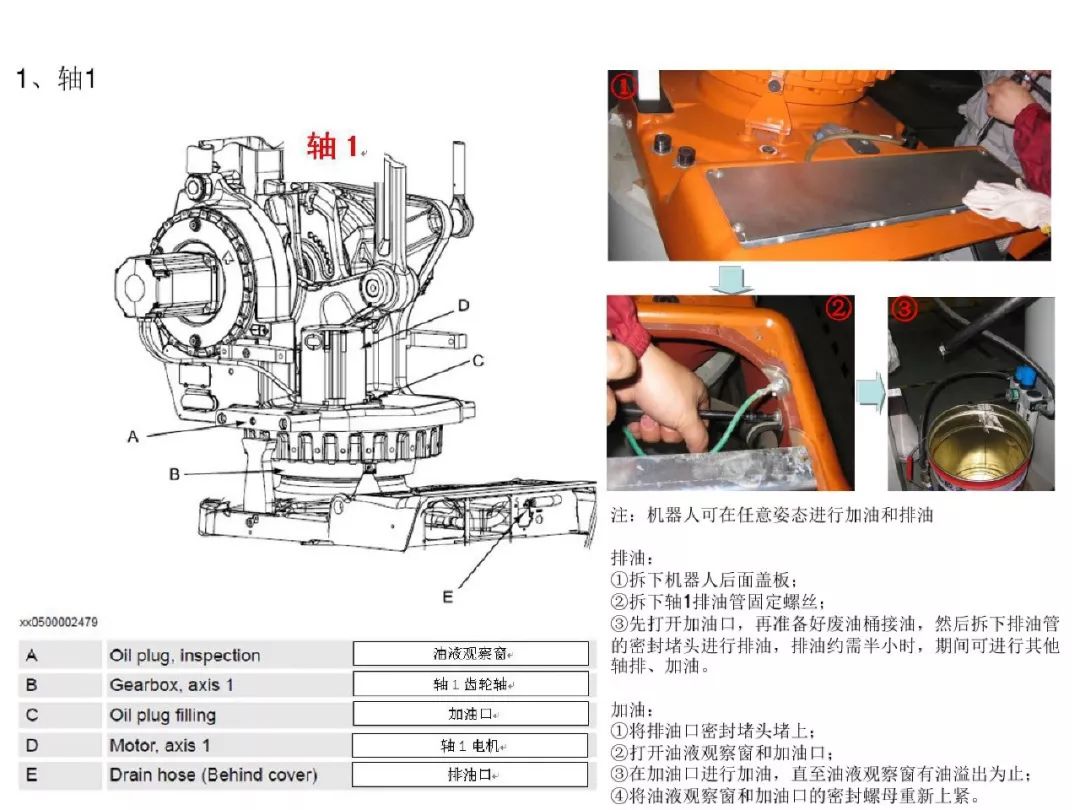 1、轴1

轴 1

D

C

A

B

E

xx0500002479

| A | Oil plug, inspection | 油液观察窗 |
|---|---|---|
| B | Gearbox, axis 1 | 轴 1 齿轮轴 |
| C | Oil plug filling | 加油口 |
| D | Motor, axis 1 | 轴 1 电机 |
| E | Drain hose (Behind cover) | 排油口 |

①

②

③

注：机器人可在任意姿态进行加油和排油

排油：
①拆下机器人后面盖板；
②拆下轴1排油管固定螺丝；
③先打开加油口，再准备好废油桶接油，然后拆下排油管的密封堵头进行排油，排油约需半小时，期间可进行其他轴排、加油。

加油：
①将排油口密封堵头堵上；
②打开油液观察窗和加油口；
③在加油口进行加油，直至油液观察窗有油溢出为止；
④将油液观察窗和加油口的密封螺母重新上紧。