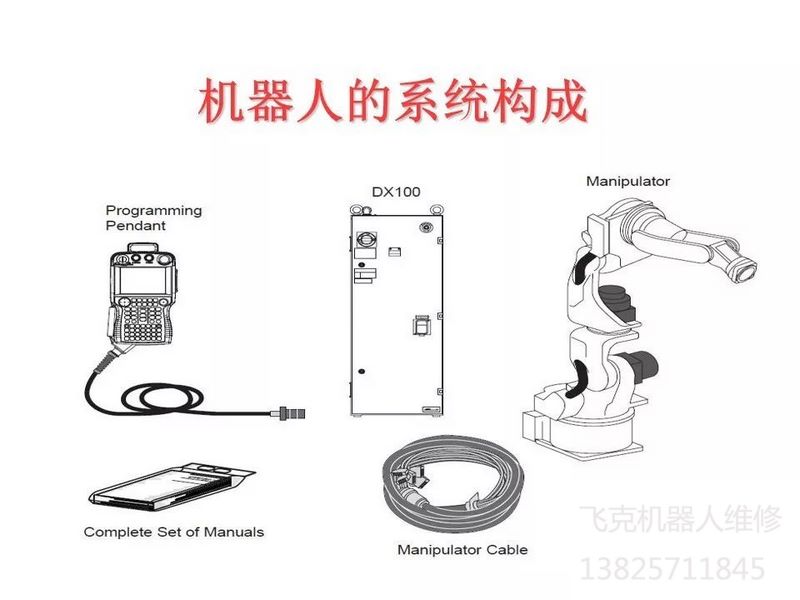 机器人的系统构成

Programming Pendant

DX100

Manipulator

Complete Set of Manuals

Manipulator Cable

飞克机器人维修
13825711845